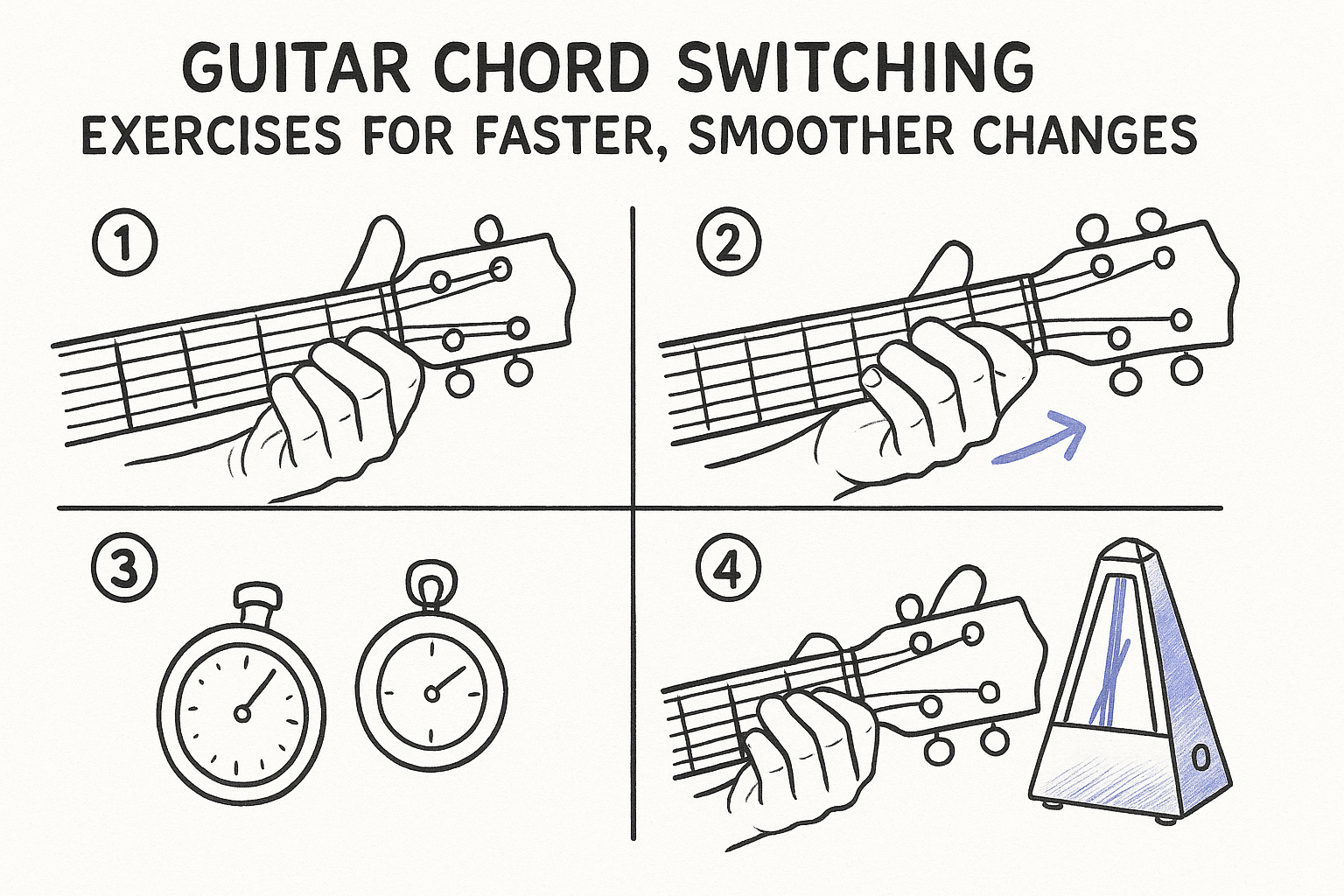 GUITAR CHORD SWITCHING
EXERCISES FOR FASTER, SMOOTHER CHANGES

1

2

3

4